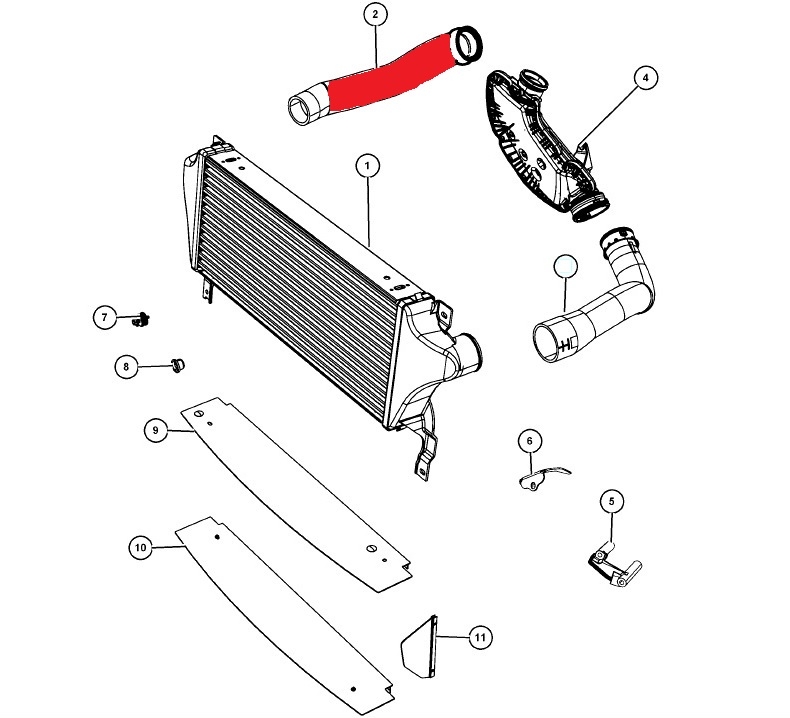 2
4
1
7
8
9
6
5
10
11