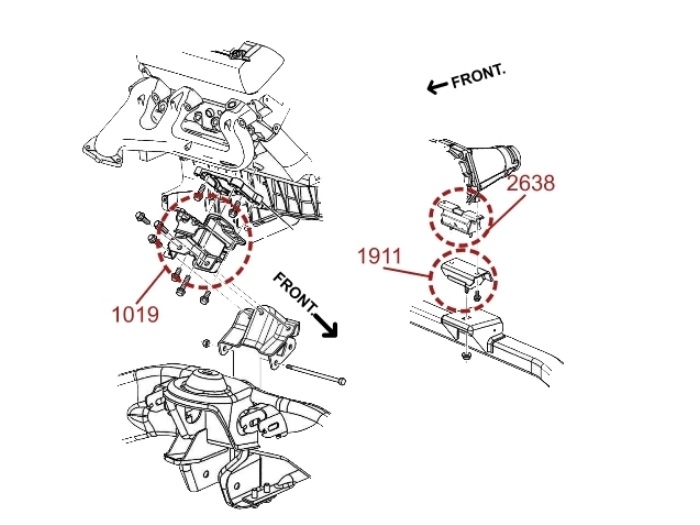 FRONT.

2638

1911

FRONT

1019