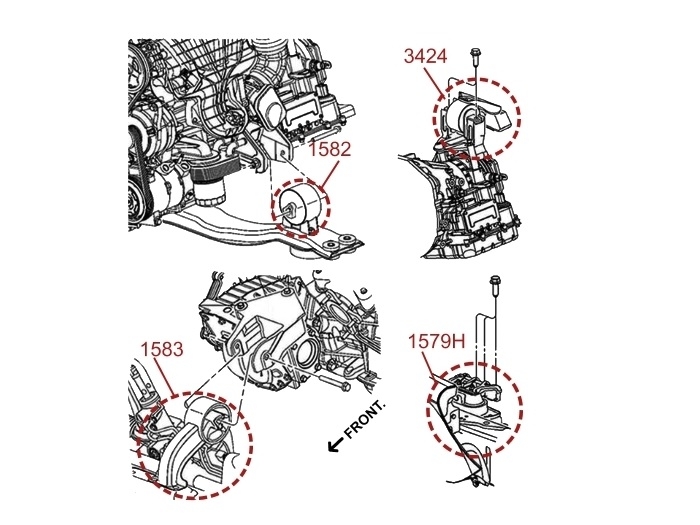 3424

1582

1583

1579H

FRONT.