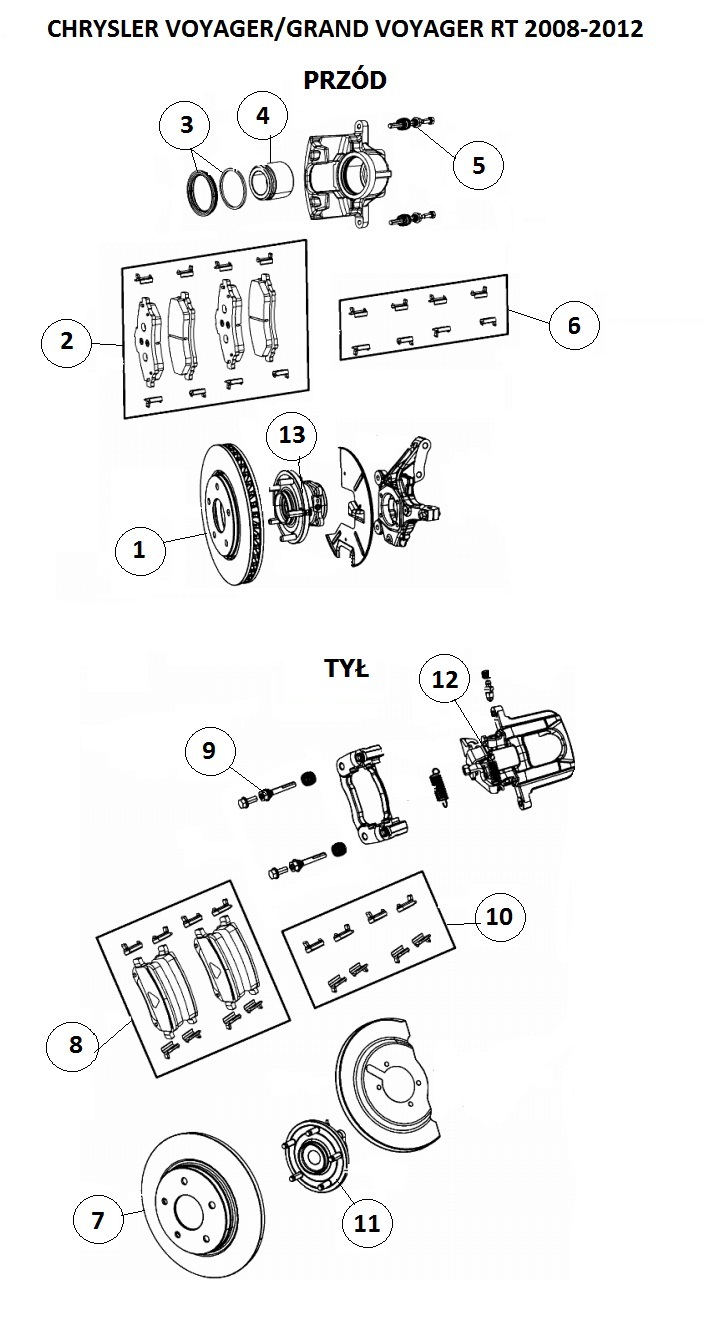 CHRYSLER VOYAGER/GRAND VOYAGER RT 2008-2012

PRZÓD

3
4
5
2
6
13
1

TYŁ

12
9
10
8
7
11